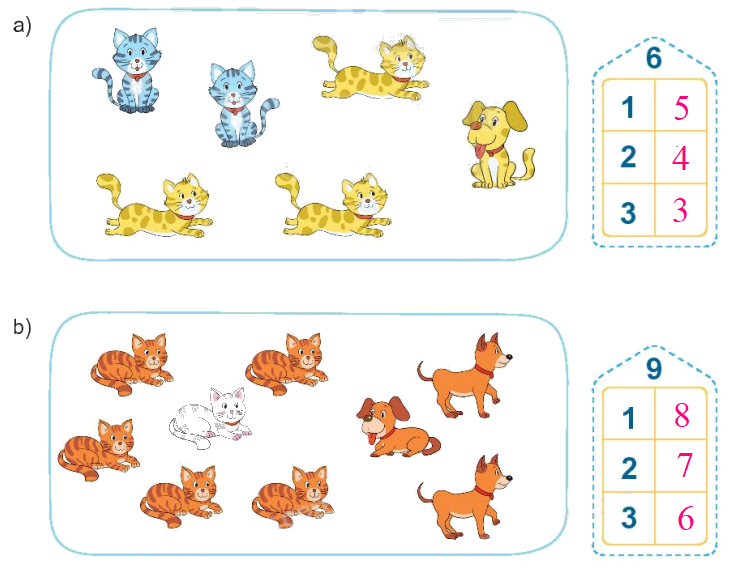 a)

6

| 1 | 5 |
|---|---|
| 2 | 4 |
| 3 | 3 |

b)

9

| 1 | 8 |
|---|---|
| 2 | 7 |
| 3 | 6 |