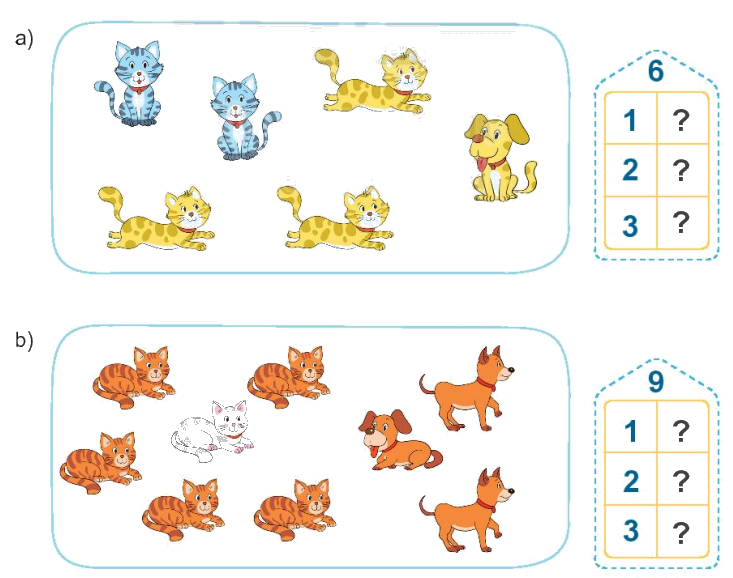 a)

6

| 1 | ? |
|---|---|
| 2 | ? |
| 3 | ? |

b)

9

| 1 | ? |
|---|---|
| 2 | ? |
| 3 | ? |