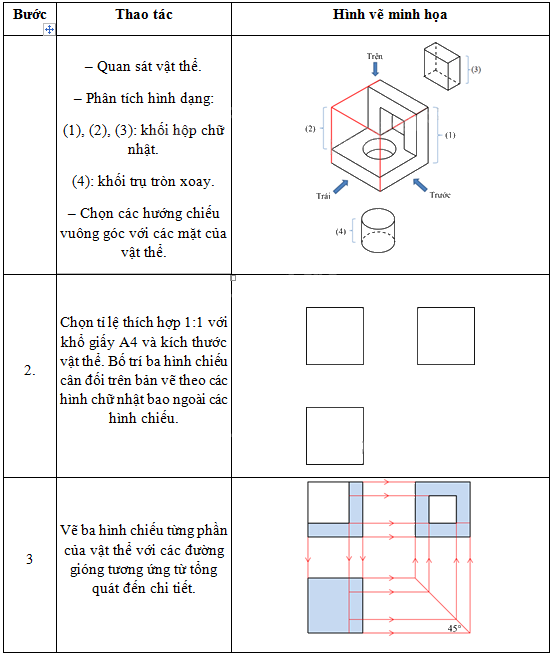 | Bước | Thao tác | Hình vẽ minh họa |
|---|---|---|
| | – Quan sát vật thể. – Phân tích hình dạng: (1), (2), (3): khối hộp chữ nhật. (4): khối trụ tròn xoay. – Chọn các hướng chiếu vuông góc với các mặt của vật thể. | Trên (3) (2) (1) Trái Trước (4) |
| 2. | Chọn tỉ lệ thích hợp 1:1 với khổ giấy A4 và kích thước vật thể. Bố trí ba hình chiếu cân đối trên bản vẽ theo các hình chữ nhật bao ngoài các hình chiếu. | |
| 3 | Vẽ ba hình chiếu từng phần của vật thể với các đường gióng tương ứng từ tổng quát đến chi tiết. | 45° |